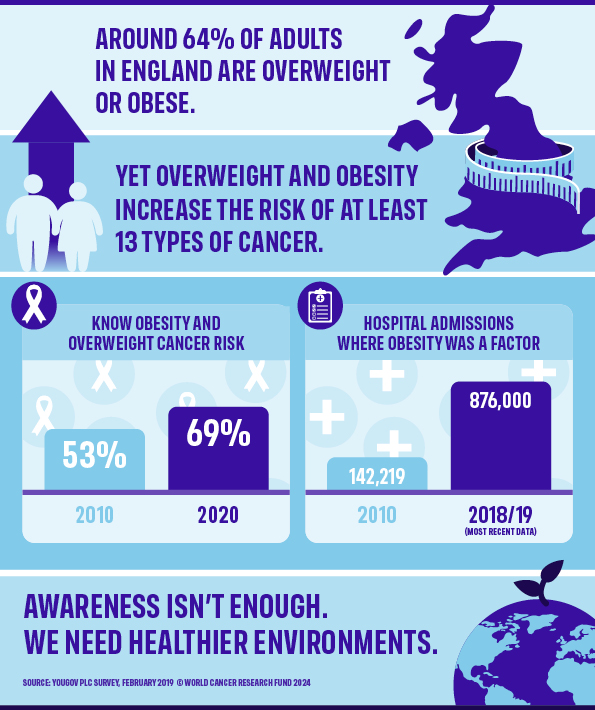 AROUND 64% OF ADULTS IN ENGLAND ARE OVERWEIGHT OR OBESE.

YET OVERWEIGHT AND OBESITY INCREASE THE RISK OF AT LEAST 13 TYPES OF CANCER.

KNOW OBESITY AND OVERWEIGHT CANCER RISK

53%

69%

2010

2020

HOSPITAL ADMISSIONS WHERE OBESITY WAS A FACTOR

142,219

876,000

2010

2018/19
(MOST RECENT DATA)

AWARENESS ISN'T ENOUGH.
WE NEED HEALTHIER ENVIRONMENTS.

SOURCE: YOUGOV PLC SURVEY, FEBRUARY 2019 © WORLD CANCER RESEARCH FUND 2024