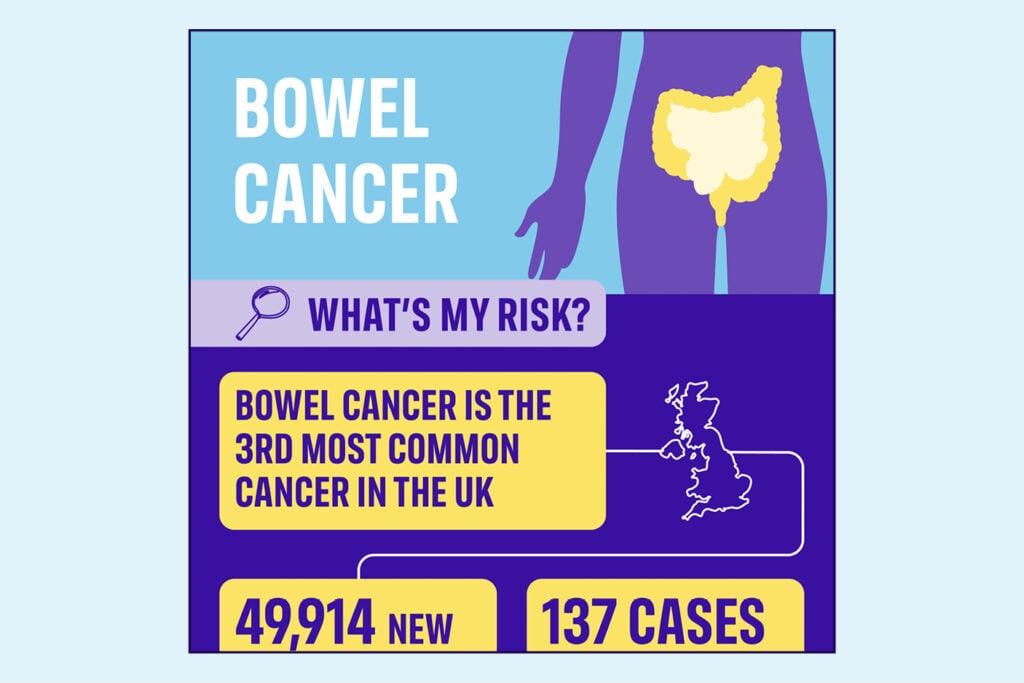 BOWEL CANCER

WHAT'S MY RISK?

BOWEL CANCER IS THE 3RD MOST COMMON CANCER IN THE UK

49,914 NEW

137 CASES