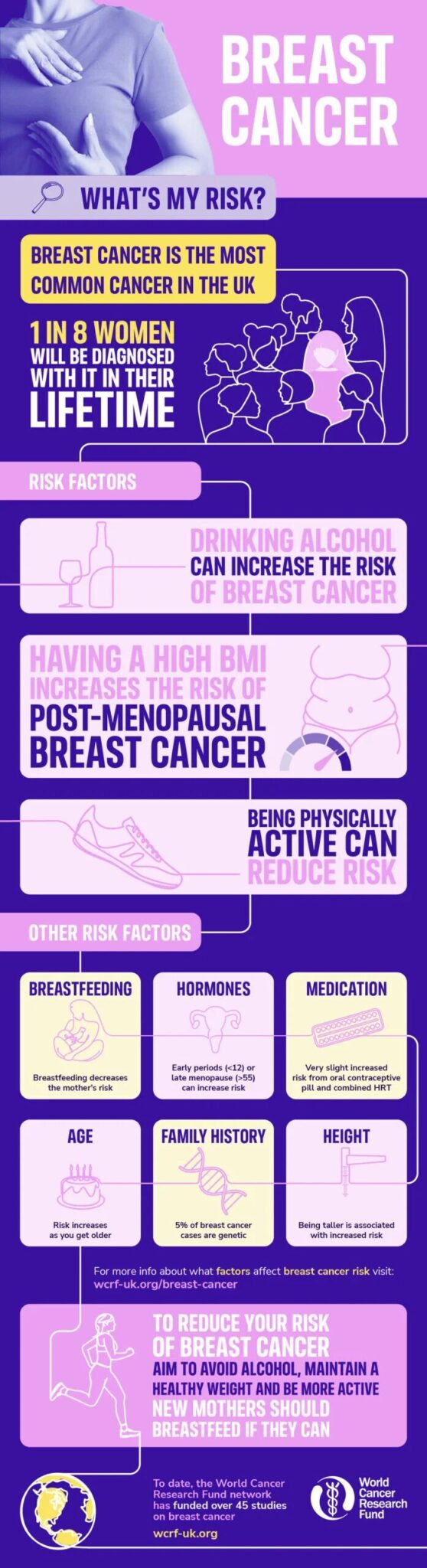 BREAST CANCER

WHAT'S MY RISK?

BREAST CANCER IS THE MOST COMMON CANCER IN THE UK

1 IN 8 WOMEN WILL BE DIAGNOSED WITH IT IN THEIR LIFETIME

RISK FACTORS

DRINKING ALCOHOL CAN INCREASE THE RISK OF BREAST CANCER

HAVING A HIGH BMI INCREASES THE RISK OF POST-MENOPAUSAL BREAST CANCER

BEING PHYSICALLY ACTIVE CAN REDUCE RISK

OTHER RISK FACTORS

BREASTFEEDING
Breastfeeding decreases the mother's risk

HORMONES
Early periods (<12) or late menopause (>55) can increase risk

MEDICATION
Very slight increased risk from oral contraceptive pill and combined HRT

AGE
Risk increases as you get older

FAMILY HISTORY
5% of breast cancer cases are genetic

HEIGHT
Being taller is associated with increased risk

For more info about what factors affect breast cancer risk visit: wcrf-uk.org/breast-cancer

TO REDUCE YOUR RISK OF BREAST CANCER AIM TO AVOID ALCOHOL, MAINTAIN A HEALTHY WEIGHT AND BE MORE ACTIVE NEW MOTHERS SHOULD BREASTFEED IF THEY CAN

To date, the World Cancer Research Fund network has funded over 45 studies on breast cancer

wcrf-uk.org

World Cancer Research Fund