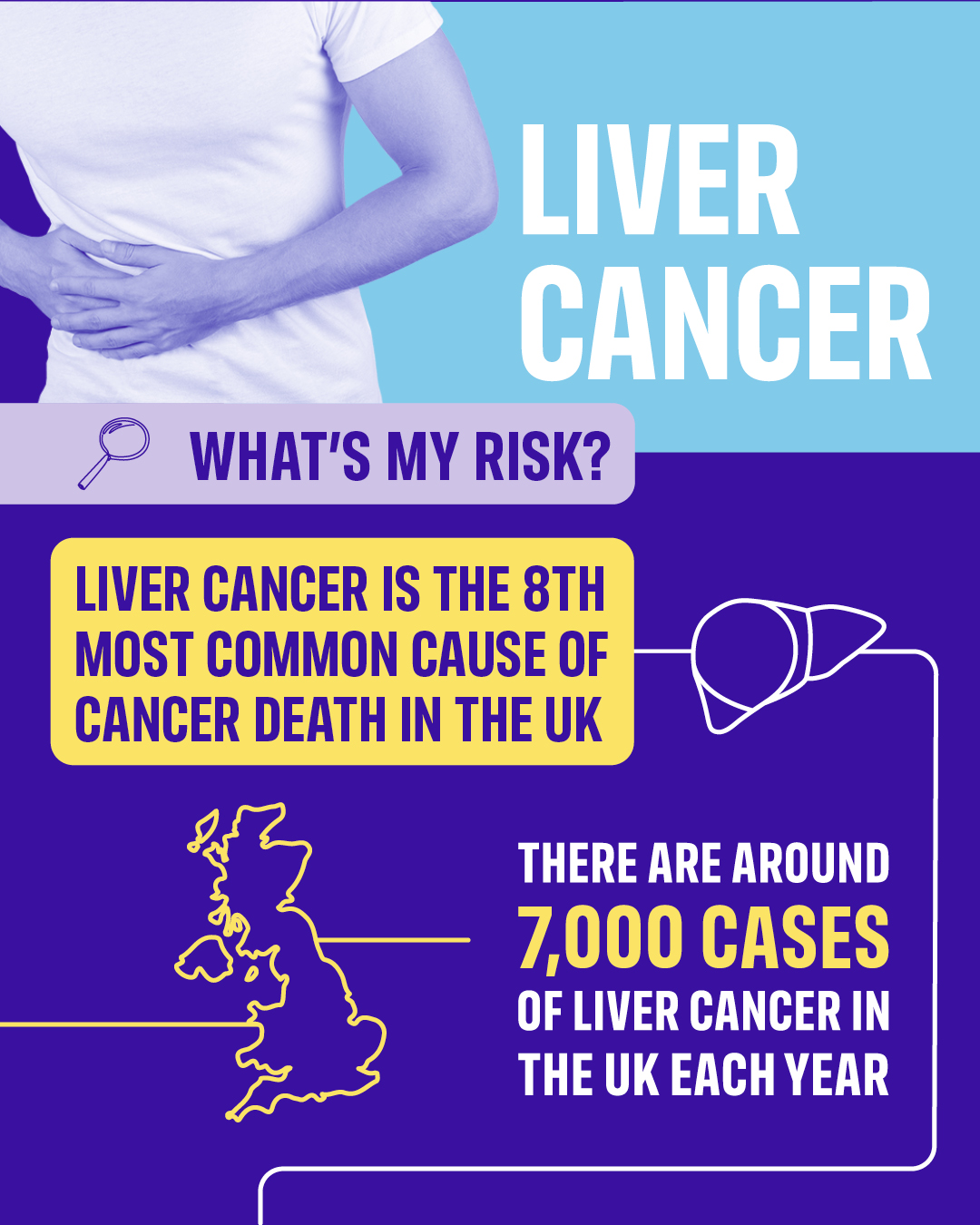 LIVER CANCER

WHAT'S MY RISK?

LIVER CANCER IS THE 8TH MOST COMMON CAUSE OF CANCER DEATH IN THE UK

THERE ARE AROUND 7,000 CASES OF LIVER CANCER IN THE UK EACH YEAR